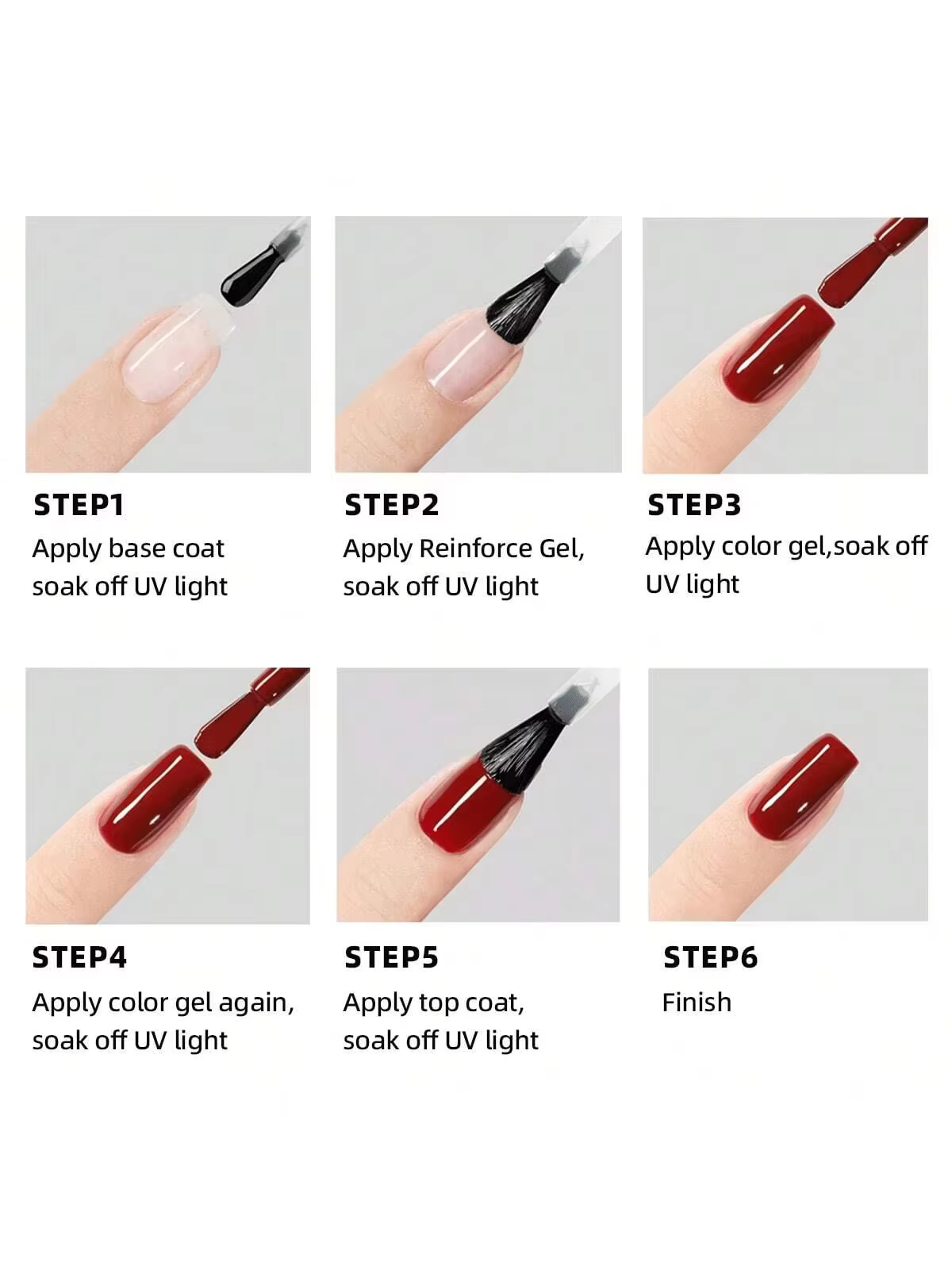 STEP1
Apply base coat soak off UV light

STEP2
Apply Reinforce Gel, soak off UV light

STEP3
Apply color gel,soak off UV light

STEP4
Apply color gel again, soak off UV light

STEP5
Apply top coat, soak off UV light

STEP6
Finish