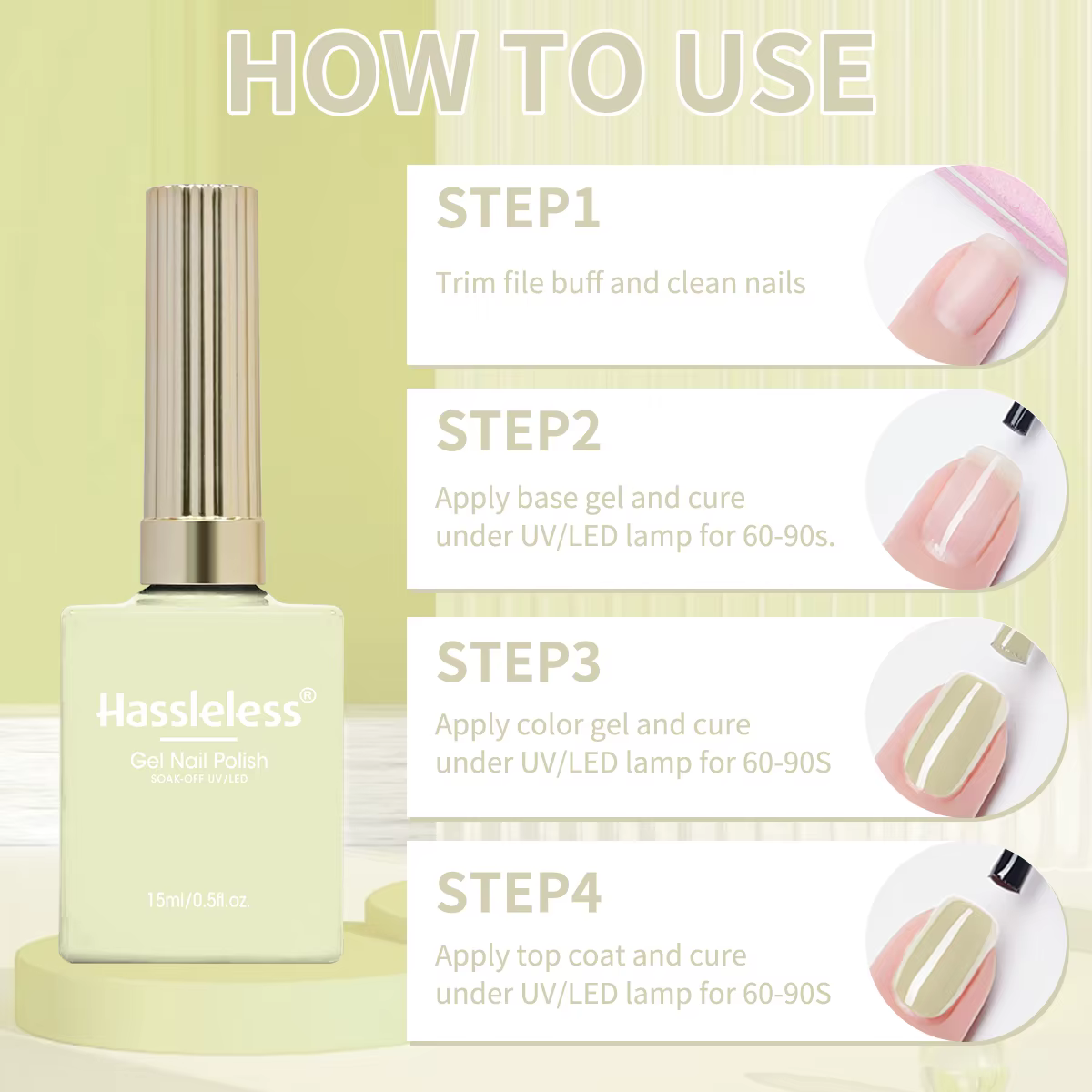 HOW TO USE

Hassleless®

Gel Nail Polish

SOAK-OFF UV/LED

15ml/0.5fl.oz.

STEP1

Trim file buff and clean nails

STEP2

Apply base gel and cure under UV/LED lamp for 60-90s.

STEP3

Apply color gel and cure under UV/LED lamp for 60-90S

STEP4

Apply top coat and cure under UV/LED lamp for 60-90S