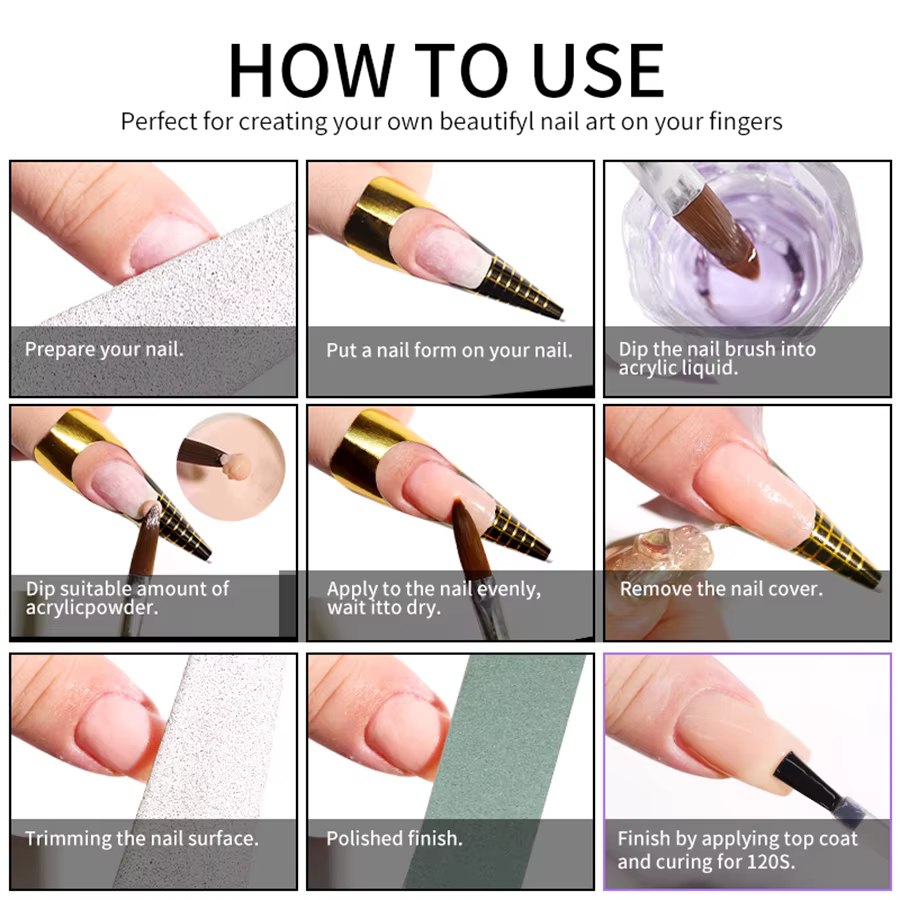 HOW TO USE

Perfect for creating your own beautifyl nail art on your fingers

Prepare your nail.

Put a nail form on your nail.

Dip the nail brush into acrylic liquid.

Dip suitable amount of acrylicpowder.

Apply to the nail evenly, wait itto dry.

Remove the nail cover.

Trimming the nail surface.

Polished finish.

Finish by applying top coat and curing for 120S.