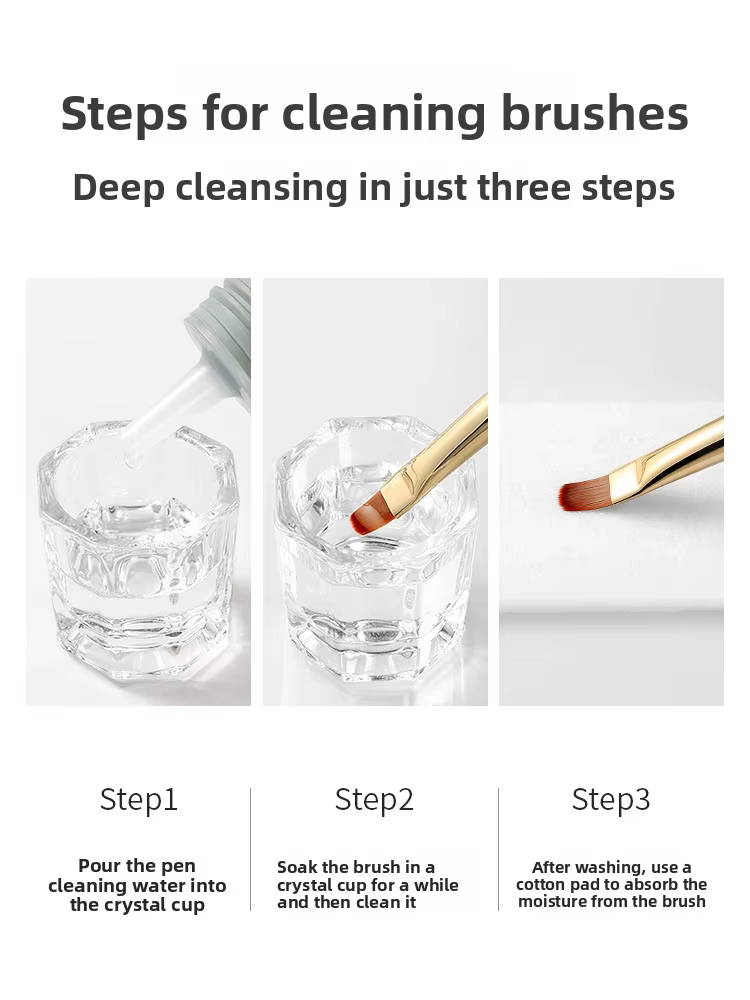 Steps for cleaning brushes

Deep cleansing in just three steps

Step1

Pour the pen cleaning water into the crystal cup

Step2

Soak the brush in a crystal cup for a while and then clean it

Step3

After washing, use a cotton pad to absorb the moisture from the brush