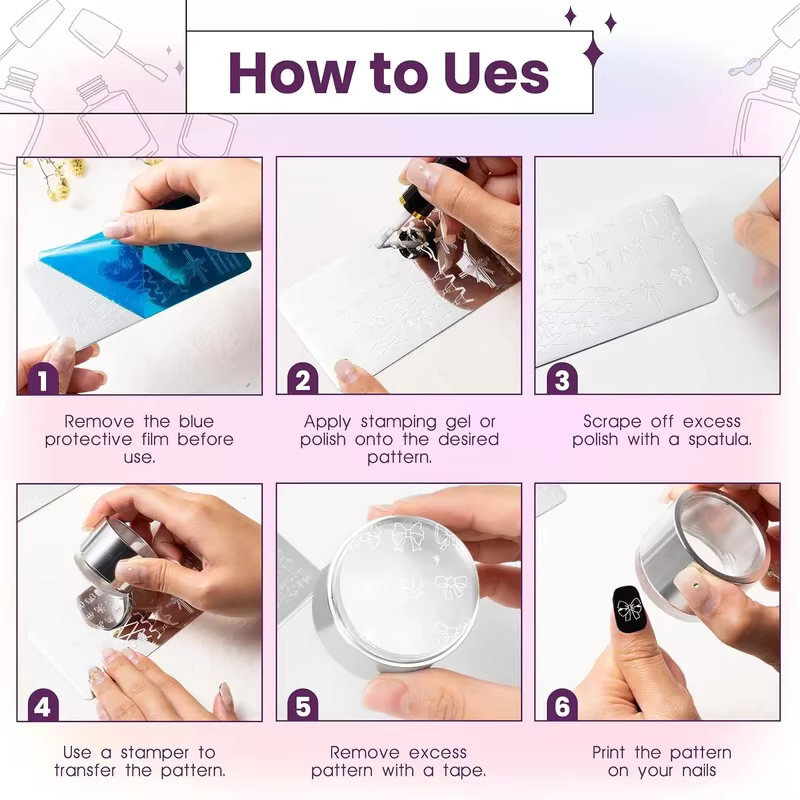 How to Ues

1

Remove the blue protective film before use.

2

Apply stamping gel or polish onto the desired pattern.

3

Scrape off excess polish with a spatula.

4

Use a stamper to transfer the pattern.

5

Remove excess pattern with a tape.

6

Print the pattern on your nails