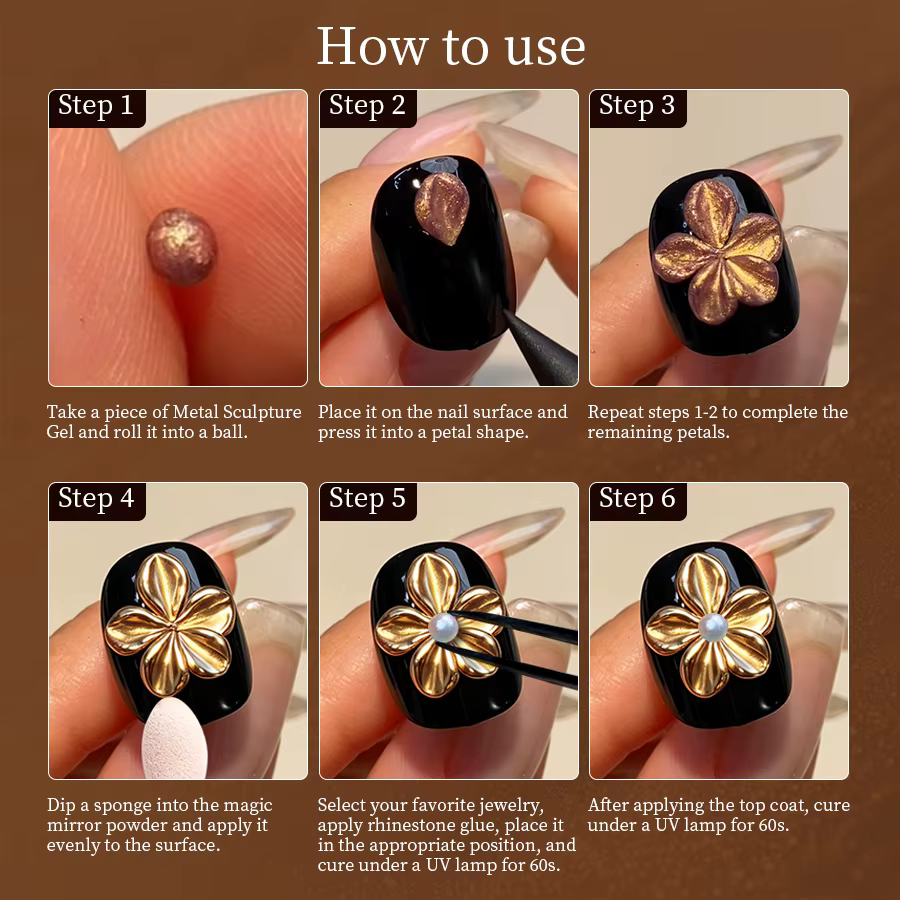 How to use

Step 1

Take a piece of Metal Sculpture Gel and roll it into a ball.

Step 2

Place it on the nail surface and press it into a petal shape.

Step 3

Repeat steps 1-2 to complete the remaining petals.

Step 4

Dip a sponge into the magic mirror powder and apply it evenly to the surface.

Step 5

Select your favorite jewelry, apply rhinestone glue, place it in the appropriate position, and cure under a UV lamp for 60s.

Step 6

After applying the top coat, cure under a UV lamp for 60s.