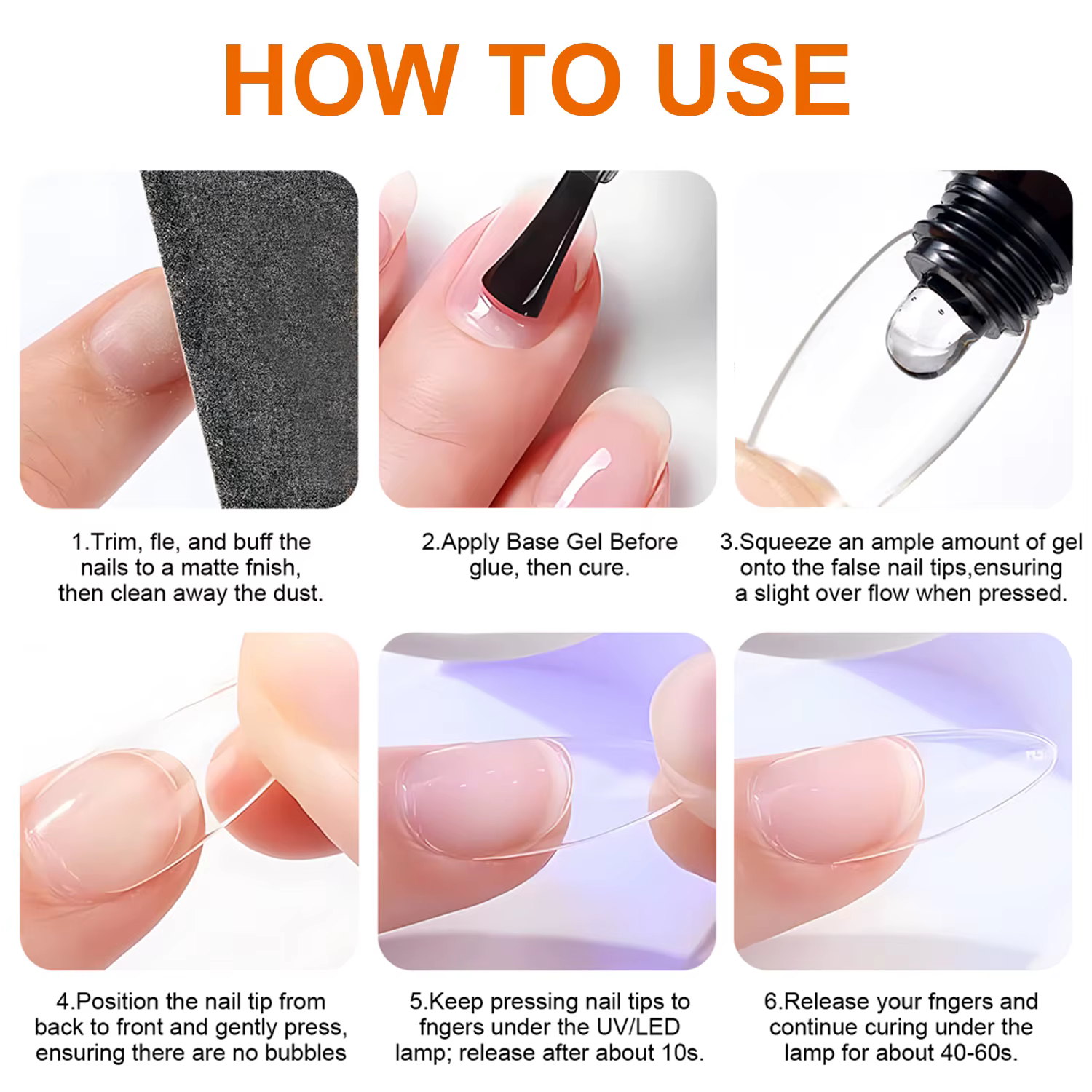 HOW TO USE

1.Trim, fle, and buff the nails to a matte fnish, then clean away the dust.

2.Apply Base Gel Before glue, then cure.

3.Squeeze an ample amount of gel onto the false nail tips,ensuring a slight over flow when pressed.

4.Position the nail tip from back to front and gently press, ensuring there are no bubbles

5.Keep pressing nail tips to fngers under the UV/LED lamp; release after about 10s.

6.Release your fngers and continue curing under the lamp for about 40-60s.