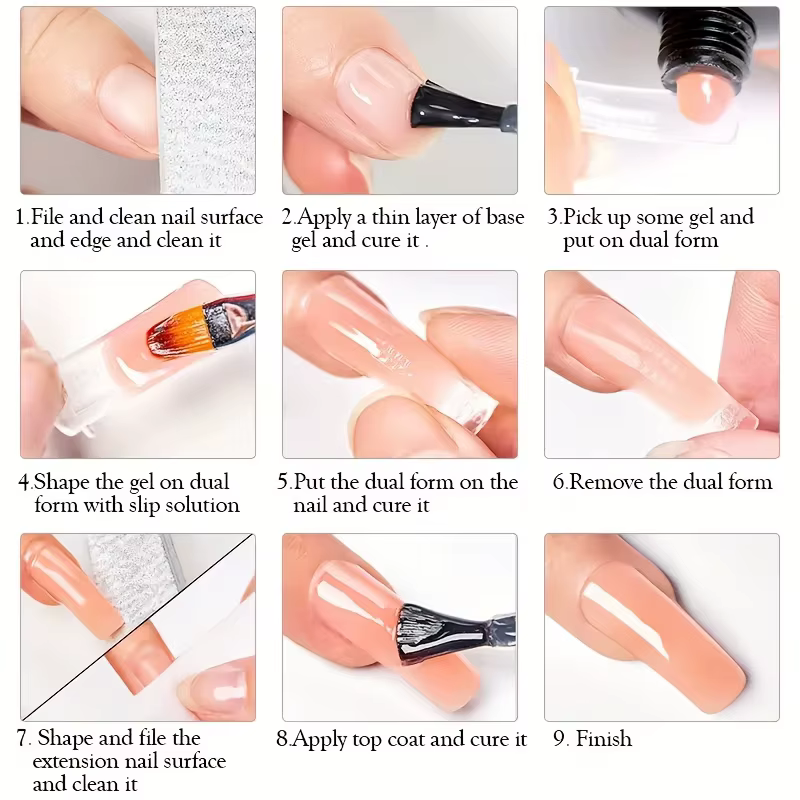 1.File and clean nail surface and edge and clean it

2.Apply a thin layer of base gel and cure it .

3.Pick up some gel and put on dual form

4.Shape the gel on dual form with slip solution

5.Put the dual form on the nail and cure it

6.Remove the dual form

7. Shape and file the extension nail surface and clean it

8.Apply top coat and cure it

9. Finish