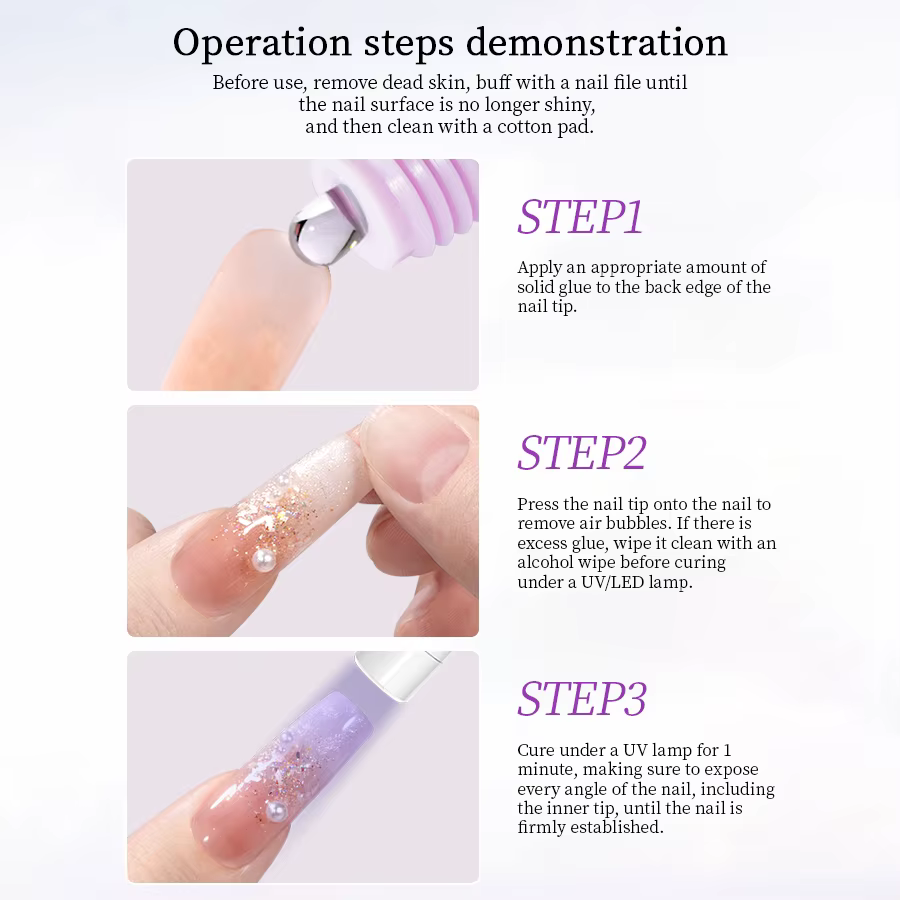 Operation steps demonstration

Before use, remove dead skin, buff with a nail file until the nail surface is no longer shiny, and then clean with a cotton pad.

STEP1

Apply an appropriate amount of solid glue to the back edge of the nail tip.

STEP2

Press the nail tip onto the nail to remove air bubbles. If there is excess glue, wipe it clean with an alcohol wipe before curing under a UV/LED lamp.

STEP3

Cure under a UV lamp for 1 minute, making sure to expose every angle of the nail, including the inner tip, until the nail is firmly established.