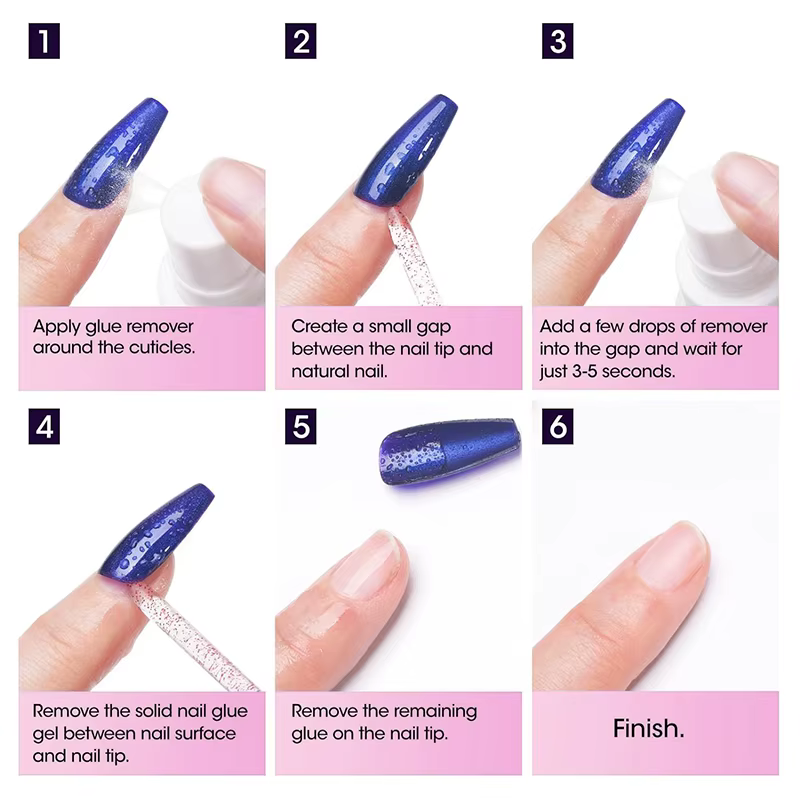 1

Apply glue remover around the cuticles.

2

Create a small gap between the nail tip and natural nail.

3

Add a few drops of remover into the gap and wait for just 3-5 seconds.

4

Remove the solid nail glue gel between nail surface and nail tip.

5

Remove the remaining glue on the nail tip.

6

Finish.