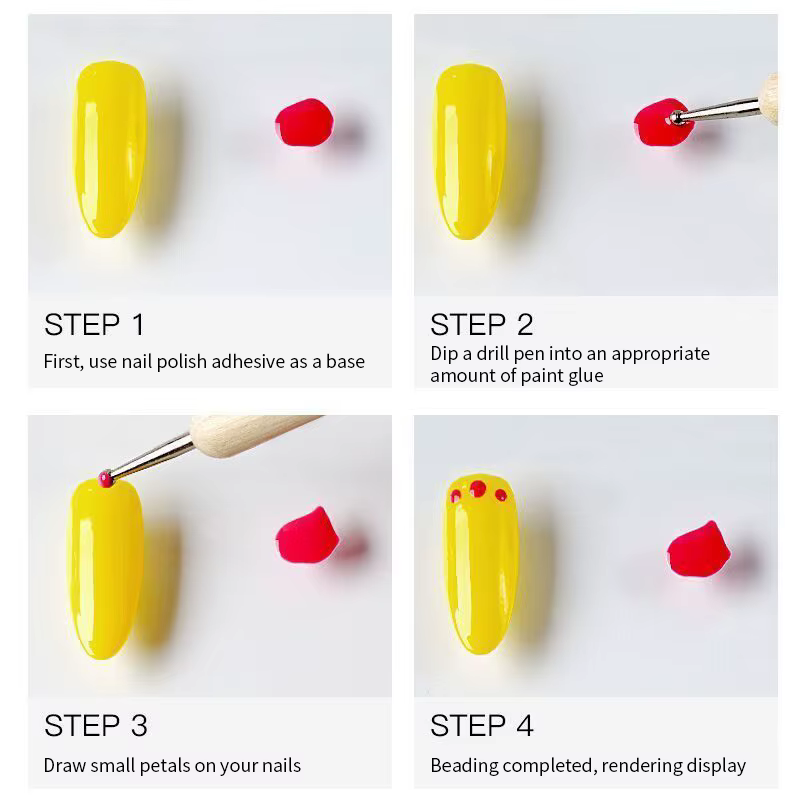 STEP 1
First, use nail polish adhesive as a base

STEP 2
Dip a drill pen into an appropriate amount of paint glue

STEP 3
Draw small petals on your nails

STEP 4
Beading completed, rendering display