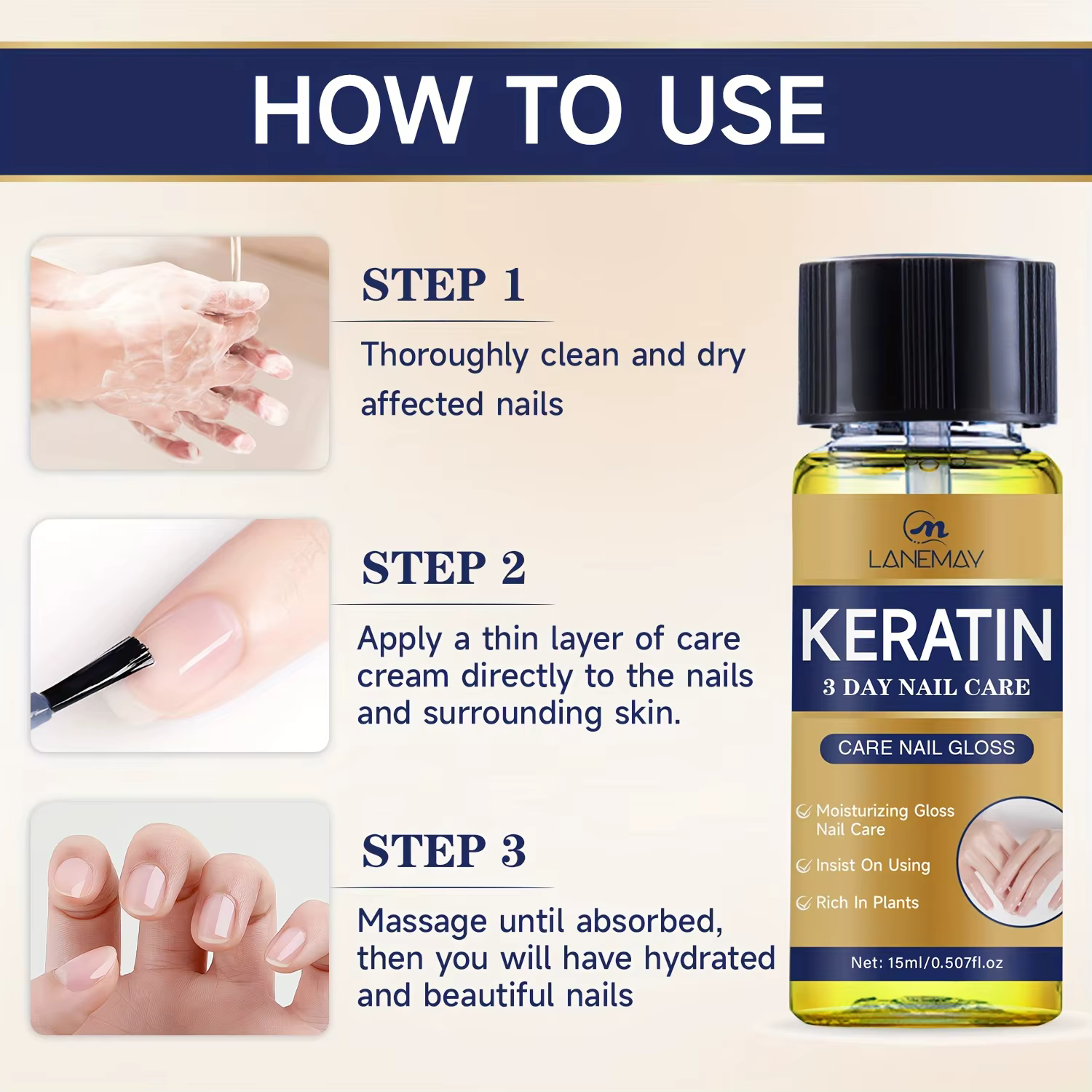 HOW TO USE

STEP 1

Thoroughly clean and dry affected nails

STEP 2

Apply a thin layer of care cream directly to the nails and surrounding skin.

STEP 3

Massage until absorbed, then you will have hydrated and beautiful nails

LANEMAY

KERATIN

3 DAY NAIL CARE

CARE NAIL GLOSS

Moisturizing Gloss Nail Care

Insist On Using

Rich In Plants

Net: 15ml/0.507fl.oz