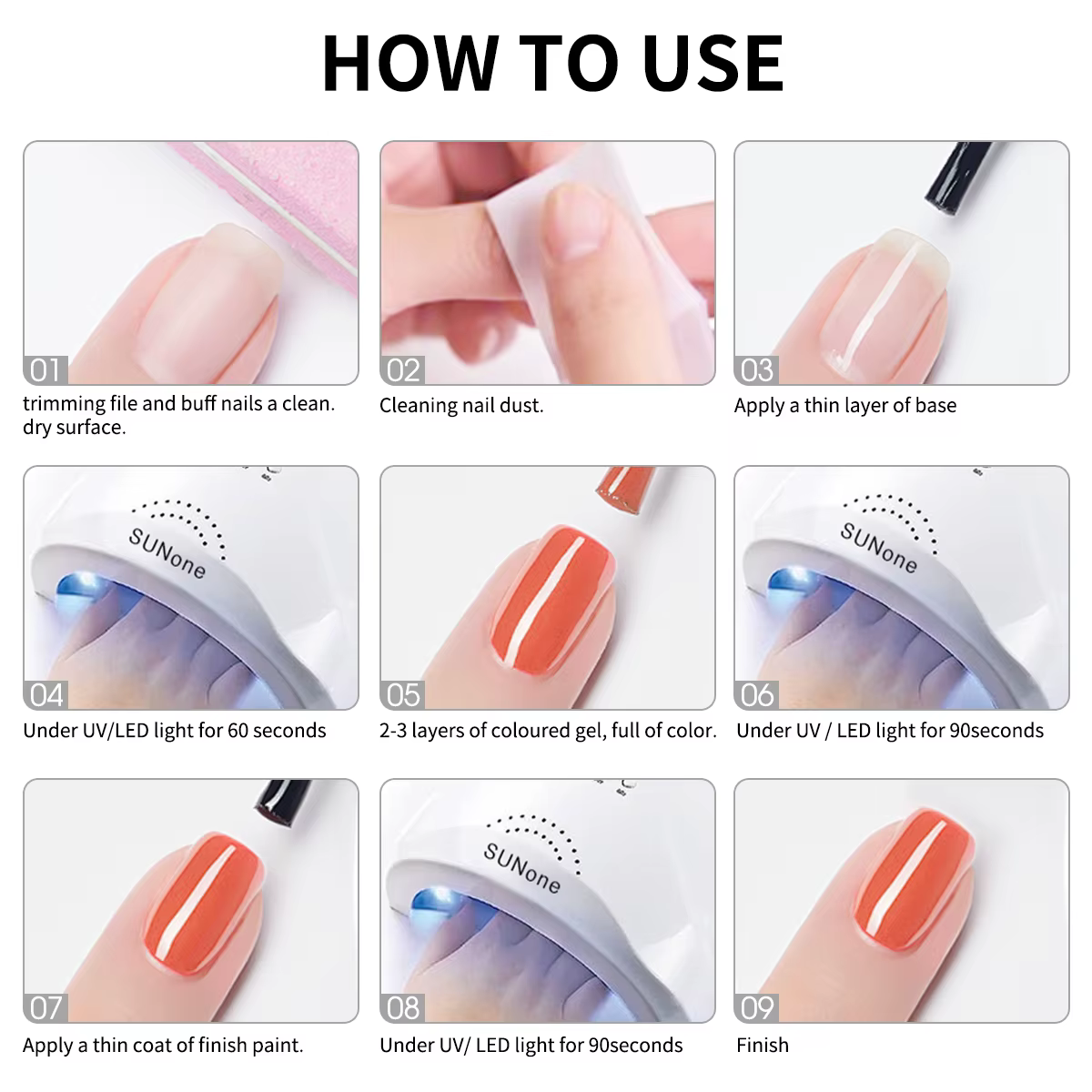 HOW TO USE

01
trimming file and buff nails a clean. dry surface.

02
Cleaning nail dust.

03
Apply a thin layer of base

SUNone
04
Under UV/LED light for 60 seconds

05
2-3 layers of coloured gel, full of color.

SUNone
06
Under UV / LED light for 90seconds

07
Apply a thin coat of finish paint.

SUNone
08
Under UV/ LED light for 90seconds

09
Finish