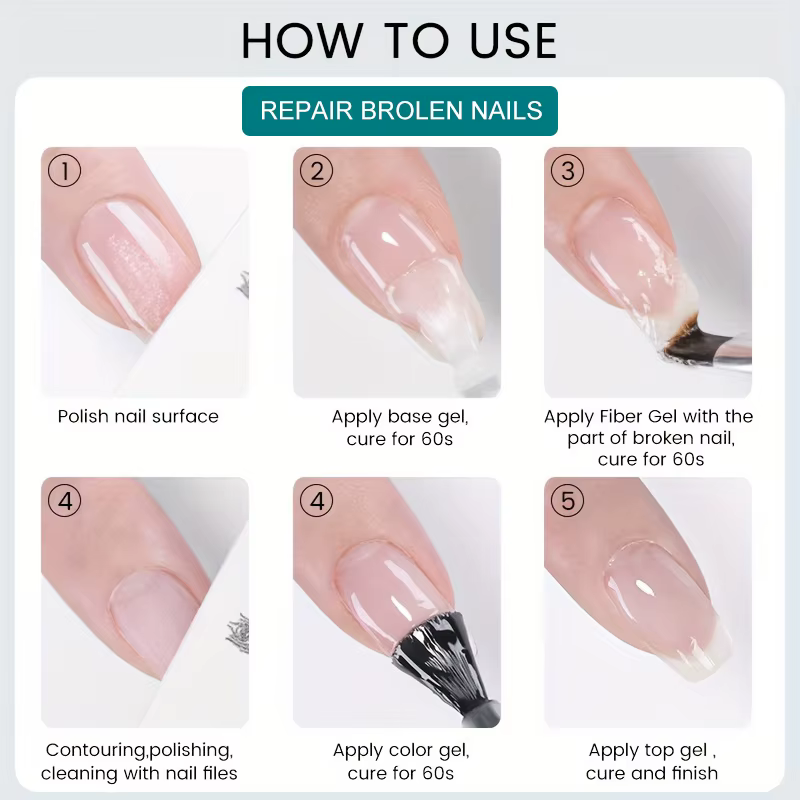 HOW TO USE

REPAIR BROLEN NAILS

①
Polish nail surface

②
Apply base gel, cure for 60s

③
Apply Fiber Gel with the part of broken nail, cure for 60s

④
Contouring,polishing, cleaning with nail files

④
Apply color gel, cure for 60s

⑤
Apply top gel , cure and finish