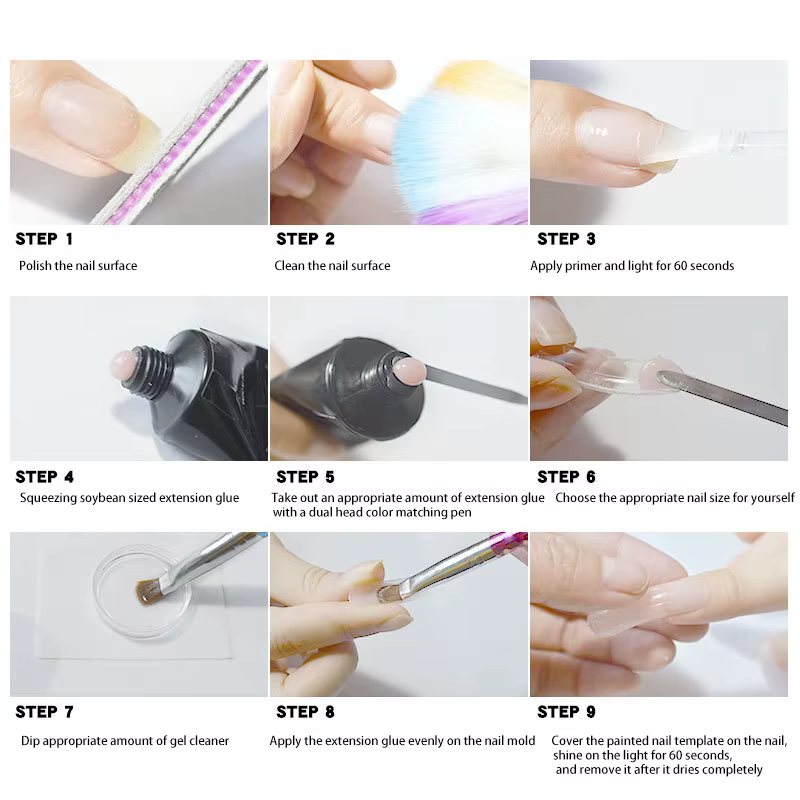 STEP 1
Polish the nail surface

STEP 2
Clean the nail surface

STEP 3
Apply primer and light for 60 seconds

STEP 4
Squeezing soybean sized extension glue

STEP 5
Take out an appropriate amount of extension glue with a dual head color matching pen

STEP 6
Choose the appropriate nail size for yourself

STEP 7
Dip appropriate amount of gel cleaner

STEP 8
Apply the extension glue evenly on the nail mold

STEP 9
Cover the painted nail template on the nail, shine on the light for 60 seconds, and remove it after it dries completely