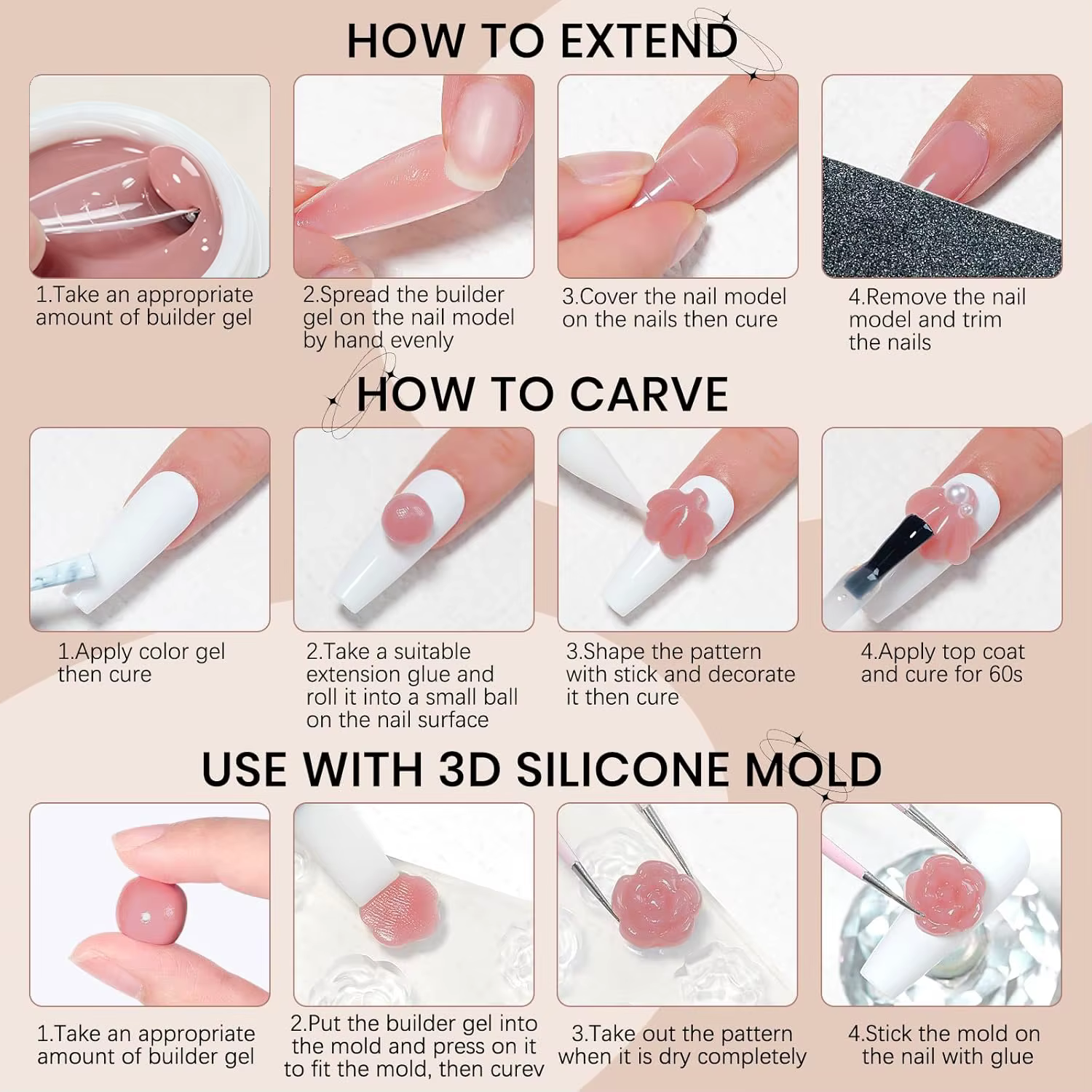 HOW TO EXTEND

1.Take an appropriate amount of builder gel

2.Spread the builder gel on the nail model by hand evenly

3.Cover the nail model on the nails then cure

4.Remove the nail model and trim the nails

HOW TO CARVE

1.Apply color gel then cure

2.Take a suitable extension glue and roll it into a small ball on the nail surface

3.Shape the pattern with stick and decorate it then cure

4.Apply top coat and cure for 60s

USE WITH 3D SILICONE MOLD

1.Take an appropriate amount of builder gel

2.Put the builder gel into the mold and press on it to fit the mold, then curev

3.Take out the pattern when it is dry completely

4.Stick the mold on the nail with glue