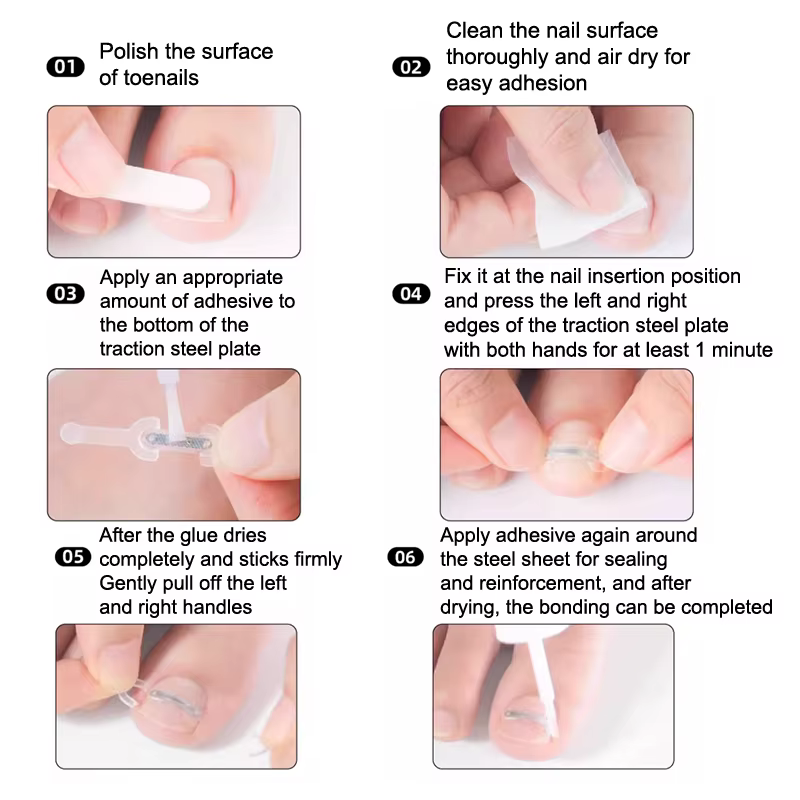 01 Polish the surface of toenails

02 Clean the nail surface thoroughly and air dry for easy adhesion

03 Apply an appropriate amount of adhesive to the bottom of the traction steel plate

04 Fix it at the nail insertion position and press the left and right edges of the traction steel plate with both hands for at least 1 minute

05 After the glue dries completely and sticks firmly Gently pull off the left and right handles

06 Apply adhesive again around the steel sheet for sealing and reinforcement, and after drying, the bonding can be completed