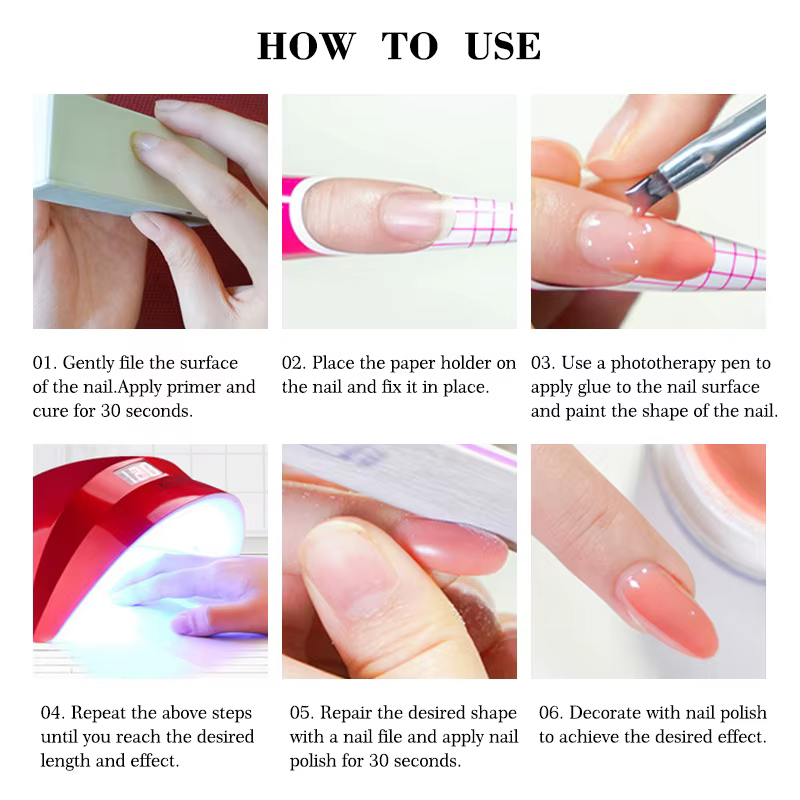 HOW TO USE

01. Gently file the surface of the nail.Apply primer and cure for 30 seconds.

02. Place the paper holder on the nail and fix it in place.

03. Use a phototherapy pen to apply glue to the nail surface and paint the shape of the nail.

04. Repeat the above steps until you reach the desired length and effect.

05. Repair the desired shape with a nail file and apply nail polish for 30 seconds.

06. Decorate with nail polish to achieve the desired effect.