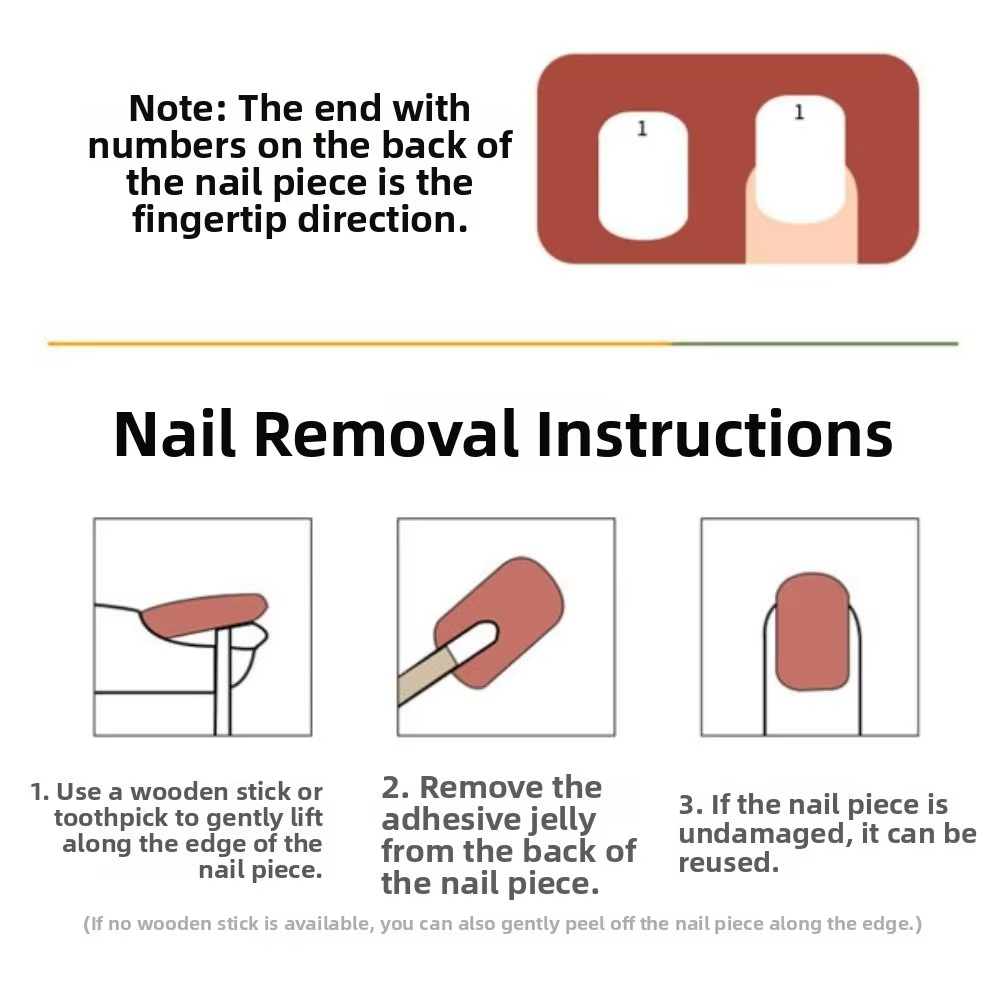 Note: The end with numbers on the back of the nail piece is the fingertip direction.

1

1

Nail Removal Instructions

1. Use a wooden stick or toothpick to gently lift along the edge of the nail piece.

2. Remove the adhesive jelly from the back of the nail piece.

3. If the nail piece is undamaged, it can be reused.

(If no wooden stick is available, you can also gently peel off the nail piece along the edge.)