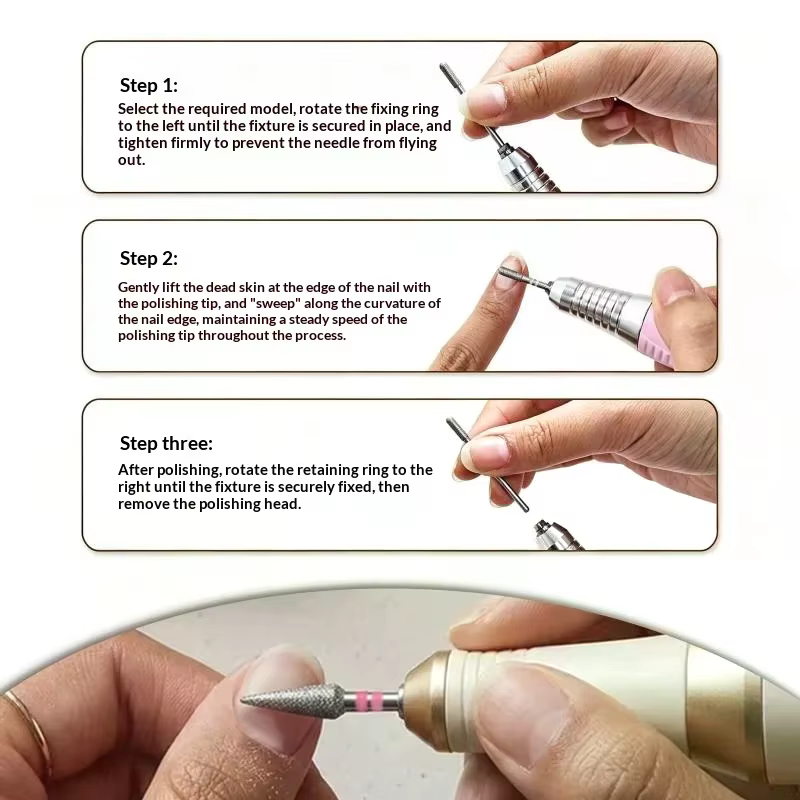 Step 1:
Select the required model, rotate the fixing ring to the left until the fixture is secured in place, and tighten firmly to prevent the needle from flying out.

Step 2:
Gently lift the dead skin at the edge of the nail with the polishing tip, and "sweep" along the curvature of the nail edge, maintaining a steady speed of the polishing tip throughout the process.

Step three:
After polishing, rotate the retaining ring to the right until the fixture is securely fixed, then remove the polishing head.