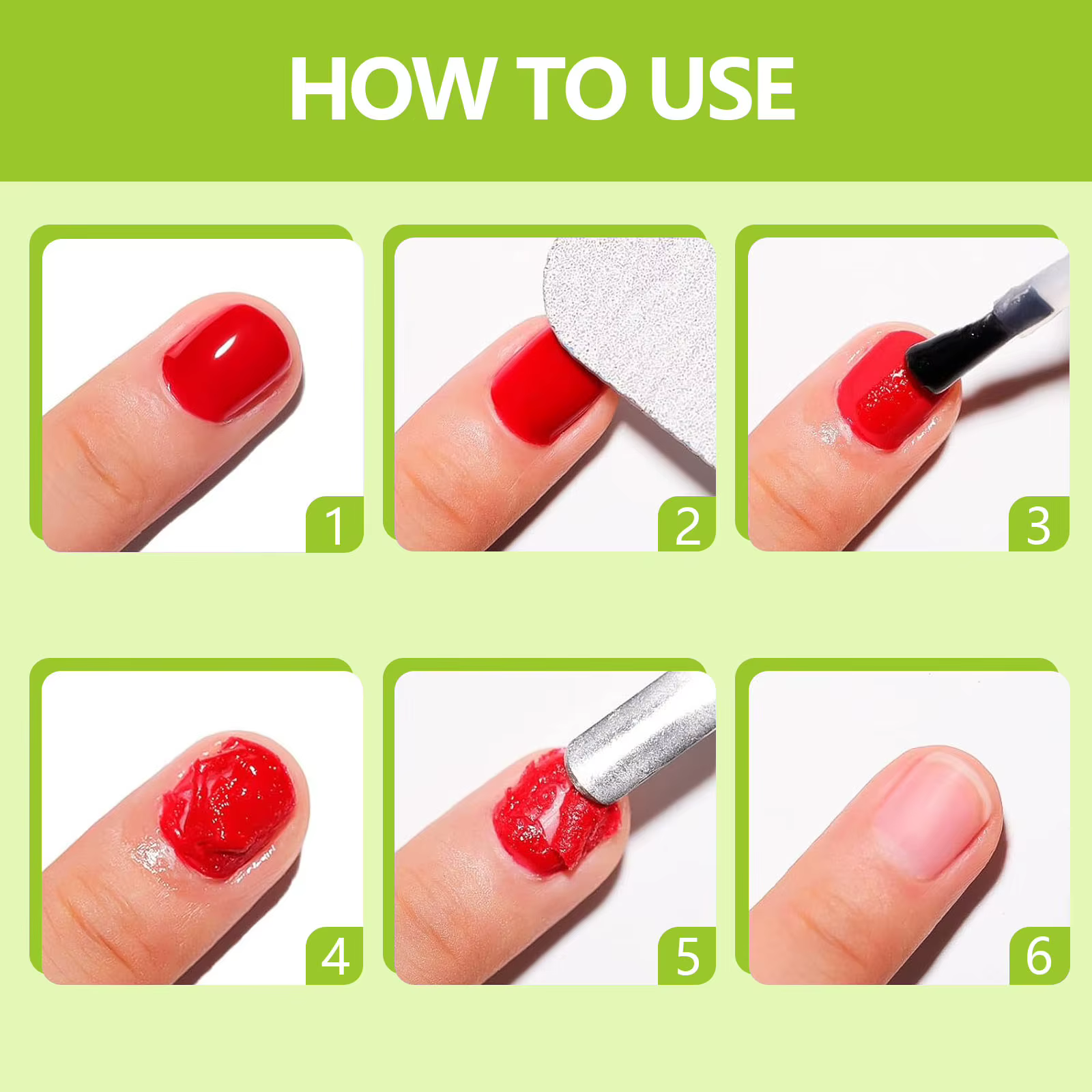 HOW TO USE

1

2

3

4

5

6