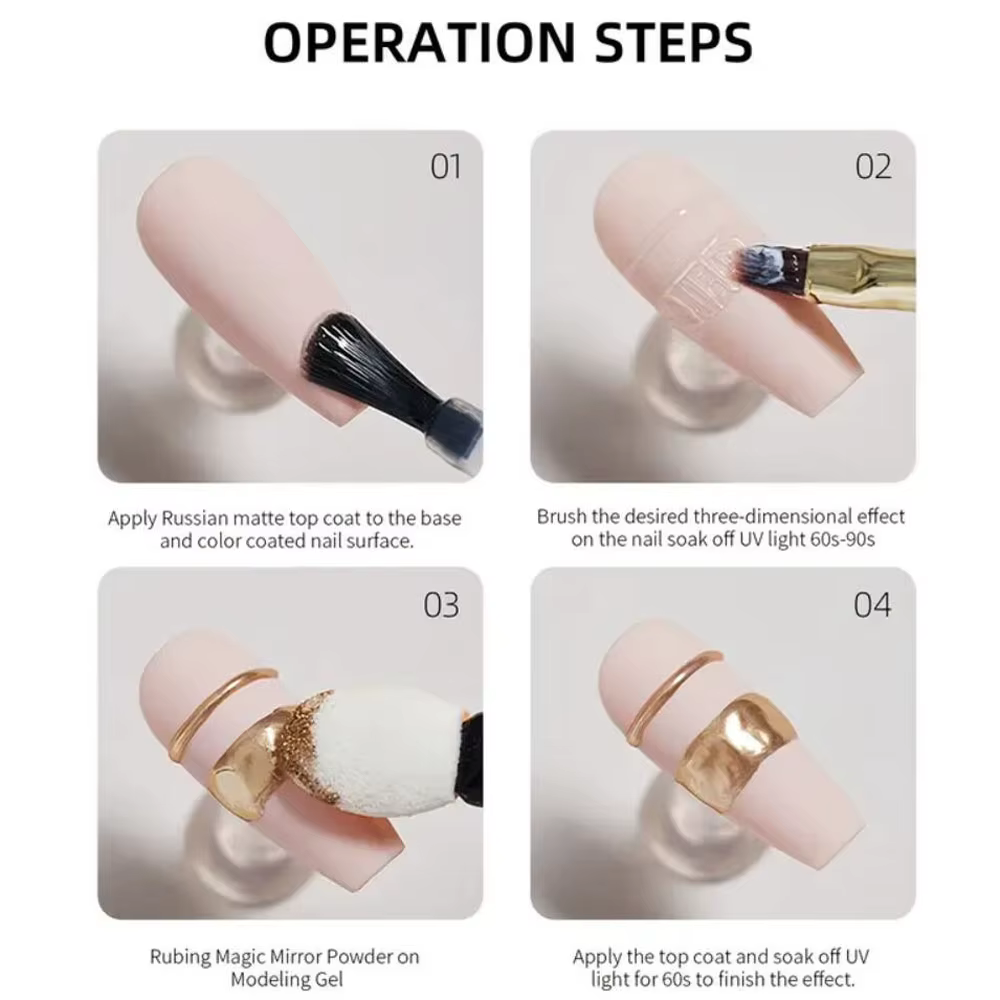 OPERATION STEPS

01

Apply Russian matte top coat to the base and color coated nail surface.

02

Brush the desired three-dimensional effect on the nail soak off UV light 60s-90s

03

Rubing Magic Mirror Powder on Modeling Gel

04

Apply the top coat and soak off UV light for 60s to finish the effect.