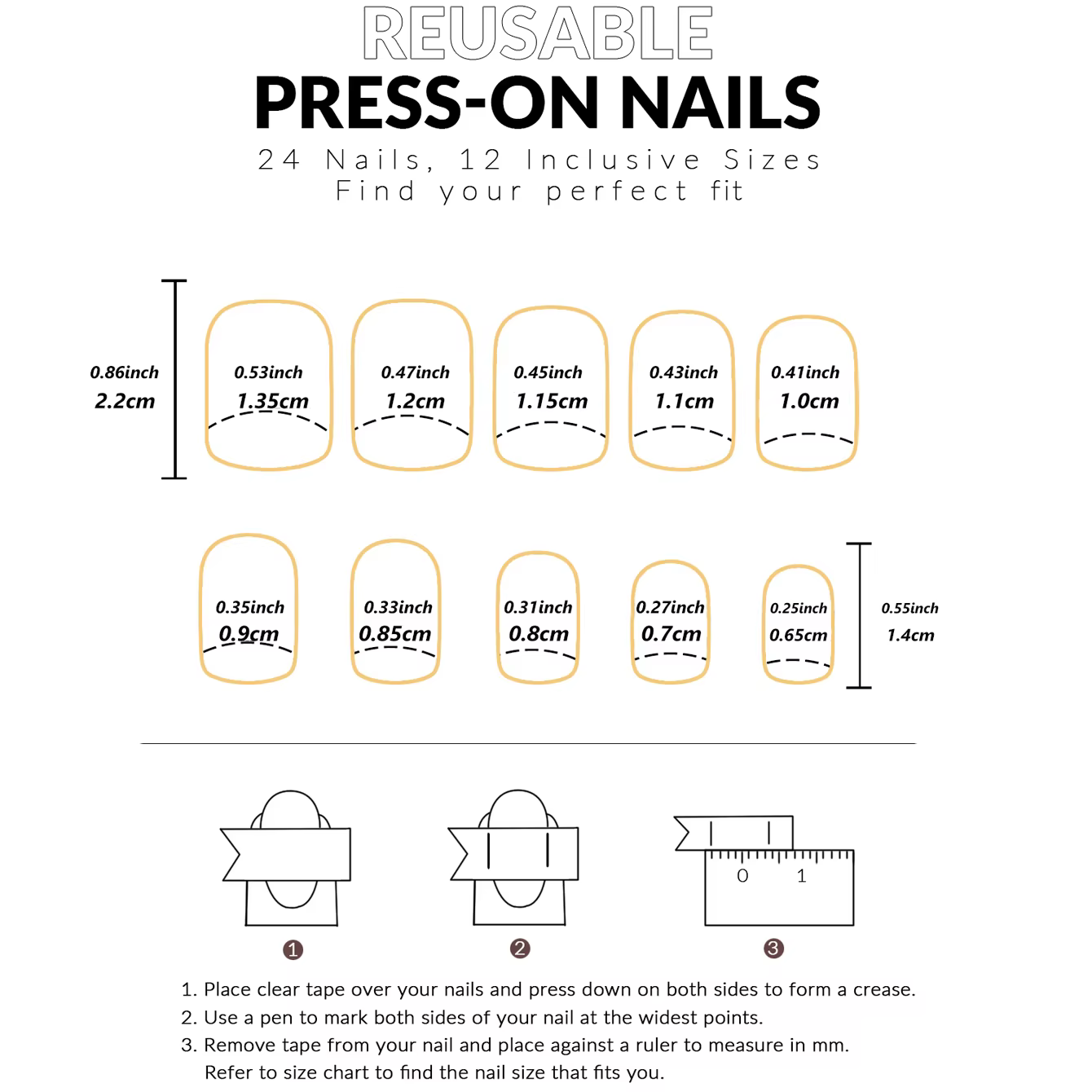 REUSABLE
PRESS-ON NAILS
24 Nails, 12 Inclusive Sizes
Find your perfect fit

0.86inch
2.2cm

0.53inch
1.35cm

0.47inch
1.2cm

0.45inch
1.15cm

0.43inch
1.1cm

0.41inch
1.0cm

0.35inch
0.9cm

0.33inch
0.85cm

0.31inch
0.8cm

0.27inch
0.7cm

0.25inch
0.65cm

0.55inch
1.4cm

0 1

1

2

3

1. Place clear tape over your nails and press down on both sides to form a crease.
2. Use a pen to mark both sides of your nail at the widest points.
3. Remove tape from your nail and place against a ruler to measure in mm. Refer to size chart to find the nail size that fits you.