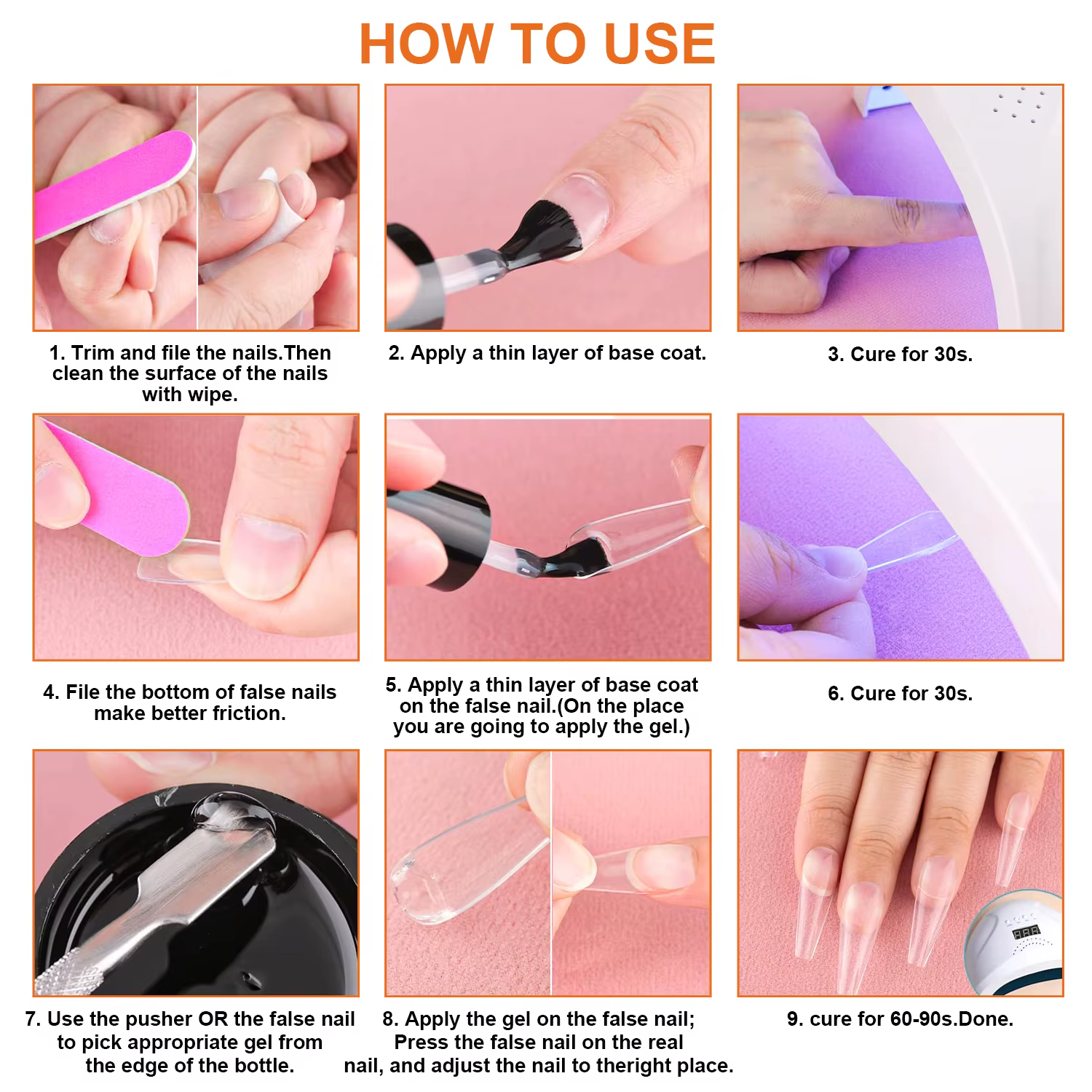 HOW TO USE

1. Trim and file the nails.Then clean the surface of the nails with wipe.

2. Apply a thin layer of base coat.

3. Cure for 30s.

4. File the bottom of false nails make better friction.

5. Apply a thin layer of base coat on the false nail.(On the place you are going to apply the gel.)

6. Cure for 30s.

7. Use the pusher OR the false nail to pick appropriate gel from the edge of the bottle.

8. Apply the gel on the false nail; Press the false nail on the real nail, and adjust the nail to theright place.

9. cure for 60-90s.Done.