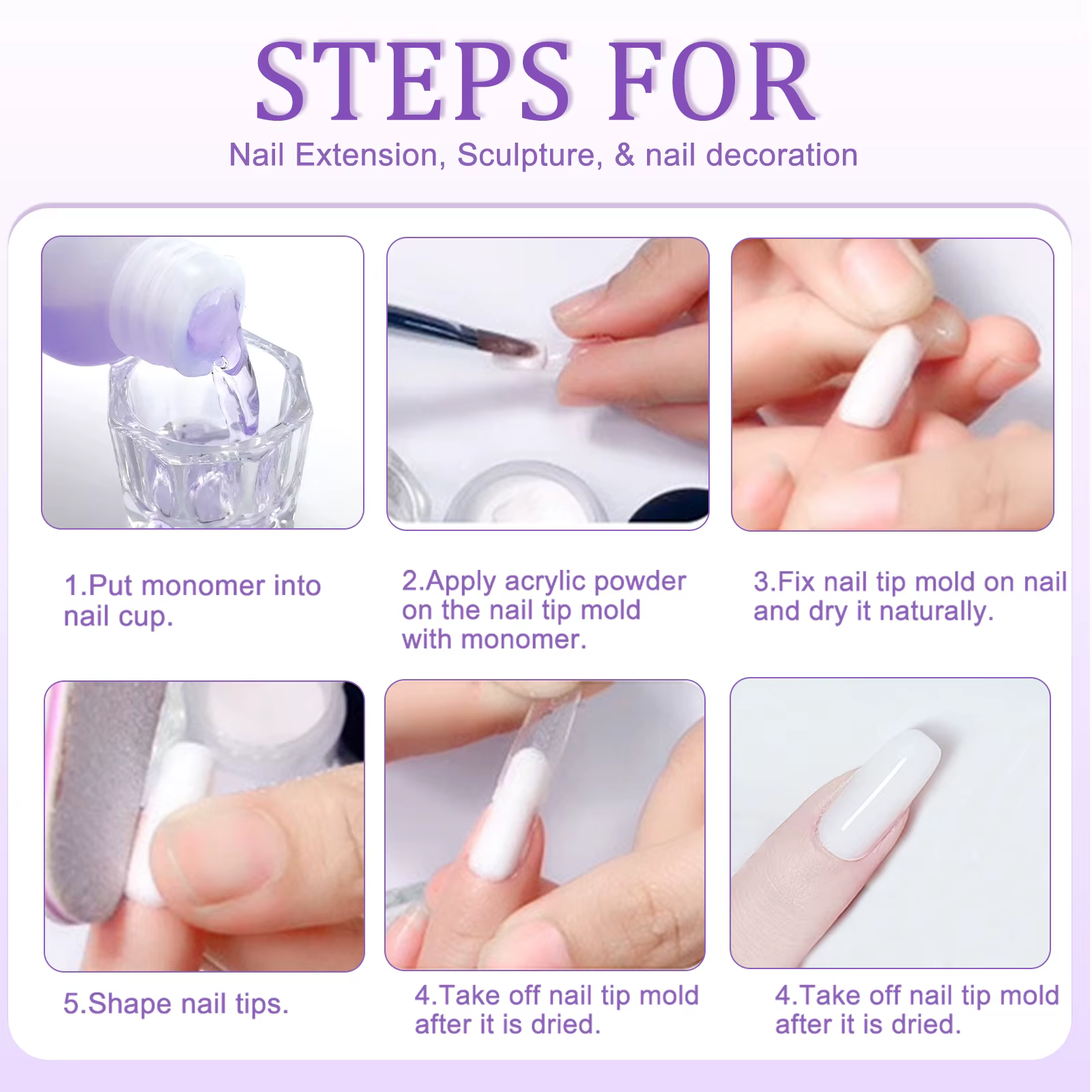 STEPS FOR

Nail Extension, Sculpture, & nail decoration

1.Put monomer into nail cup.

2.Apply acrylic powder on the nail tip mold with monomer.

3.Fix nail tip mold on nail and dry it naturally.

5.Shape nail tips.

4.Take off nail tip mold after it is dried.

4.Take off nail tip mold after it is dried.